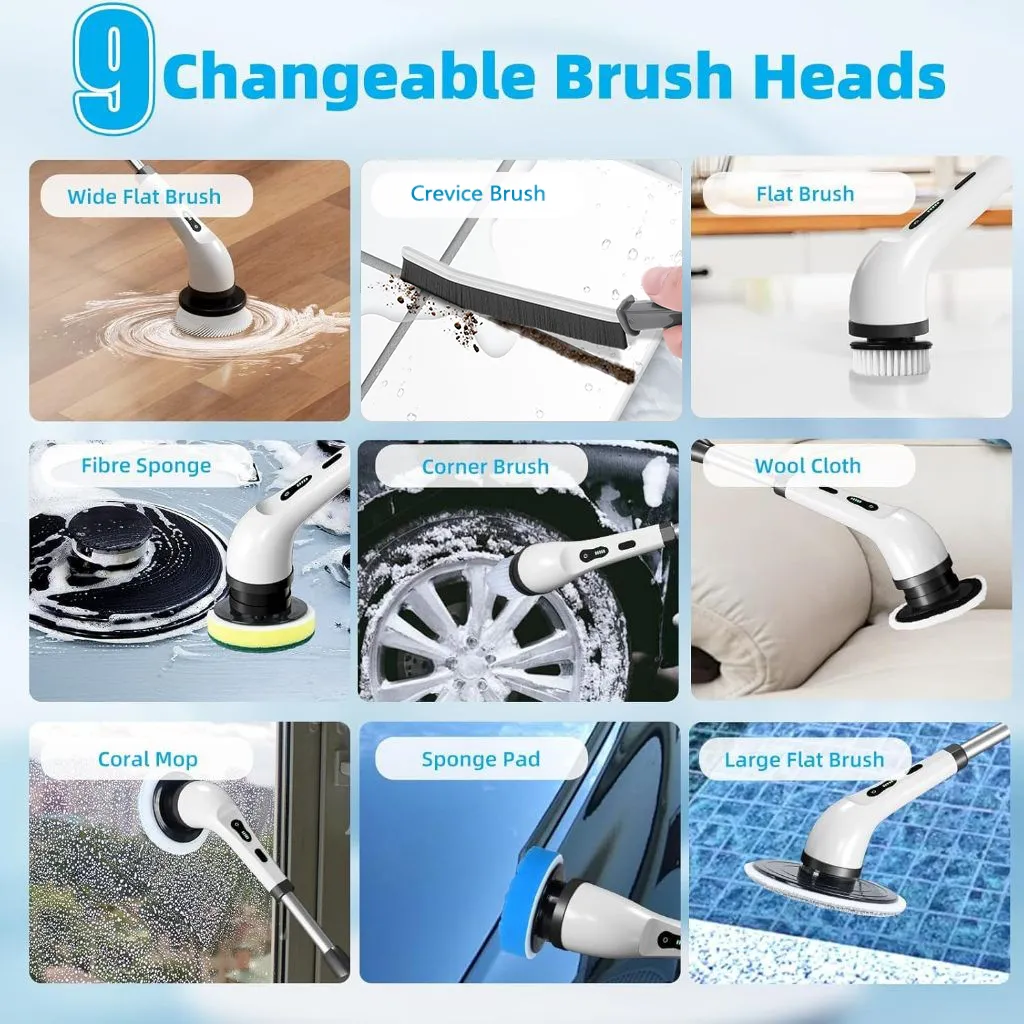 9 Changeable Brush Heads

Wide Flat Brush

Crevice Brush

Flat Brush

Fibre Sponge

Corner Brush

Wool Cloth

Coral Mop

Sponge Pad

Large Flat Brush